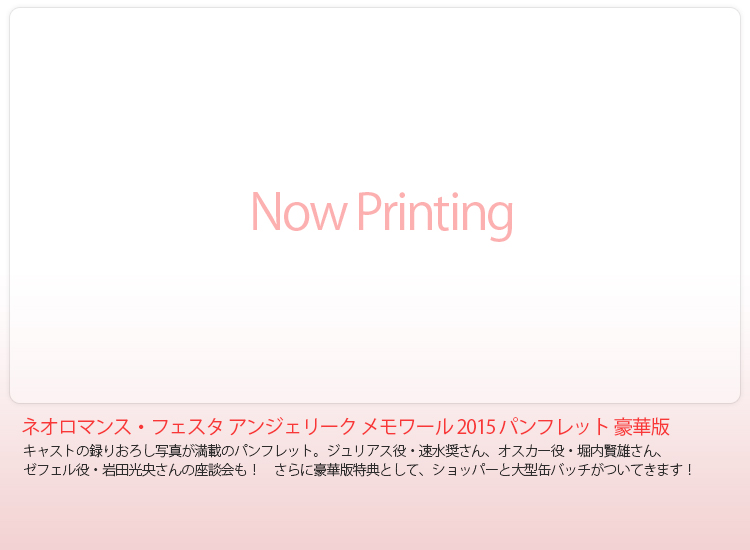 Now Printing

ネオロマンス・フェスタ アンジェリーク メモワール 2015 パンフレット 豪華版

キャストの録りおろし写真が満載のパンフレット。ジュリアス役・速水奨さん、オスカー役・堀内賢雄さん、ゼフェル役・岩田光央さんの座談会も！　さらに豪華版特典として、ショッパーと大型缶バッチがついてきます！