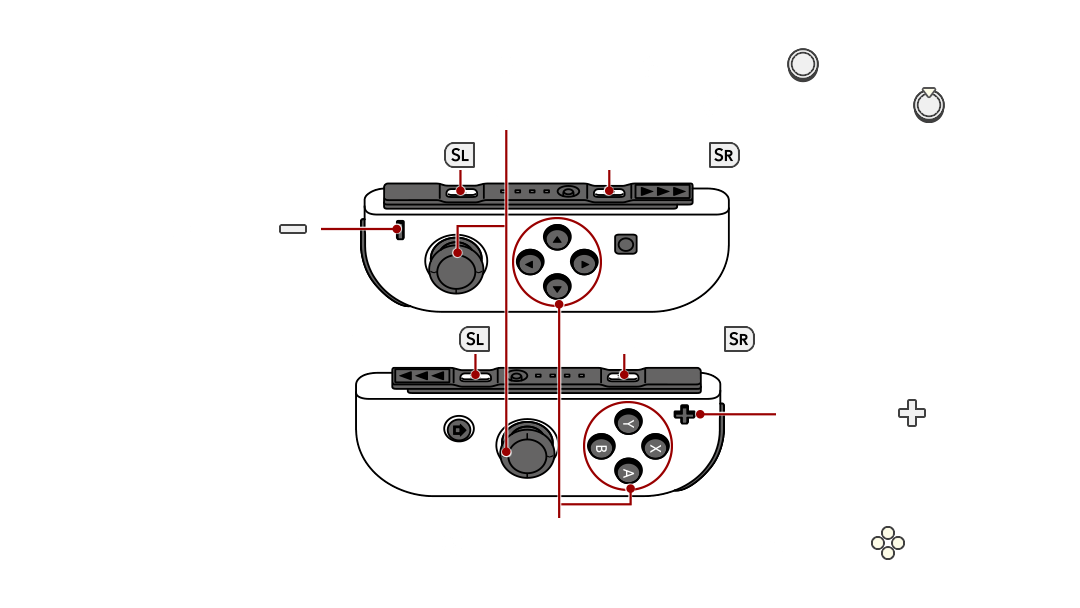 SL

SR

SL

SR

Y

B

X

A